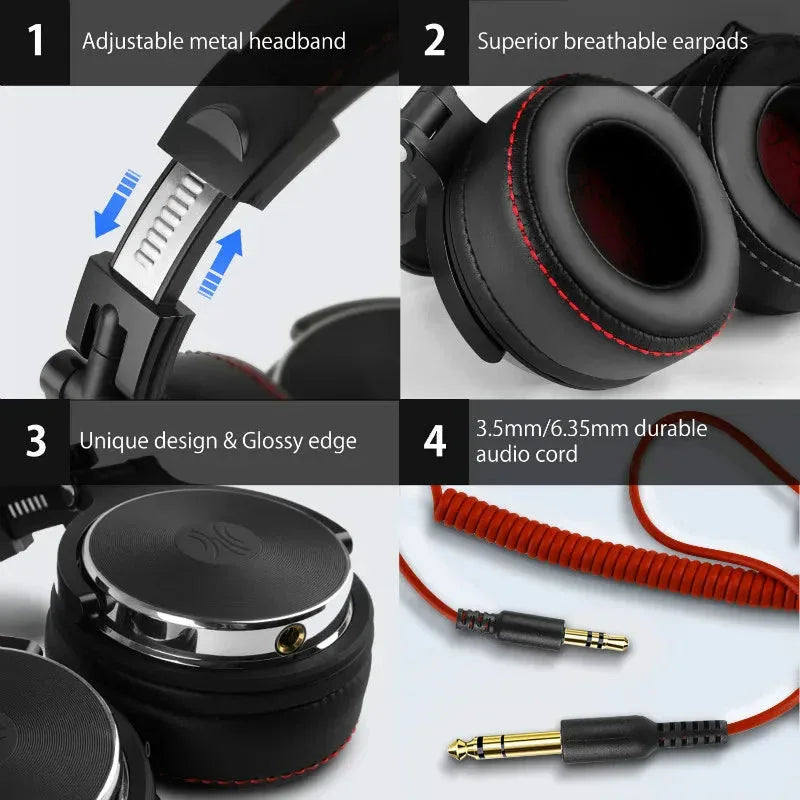 1 Adjustable metal headband

2 Superior breathable earpads

3 Unique design & Glossy edge

4 3.5mm/6.35mm durable audio cord