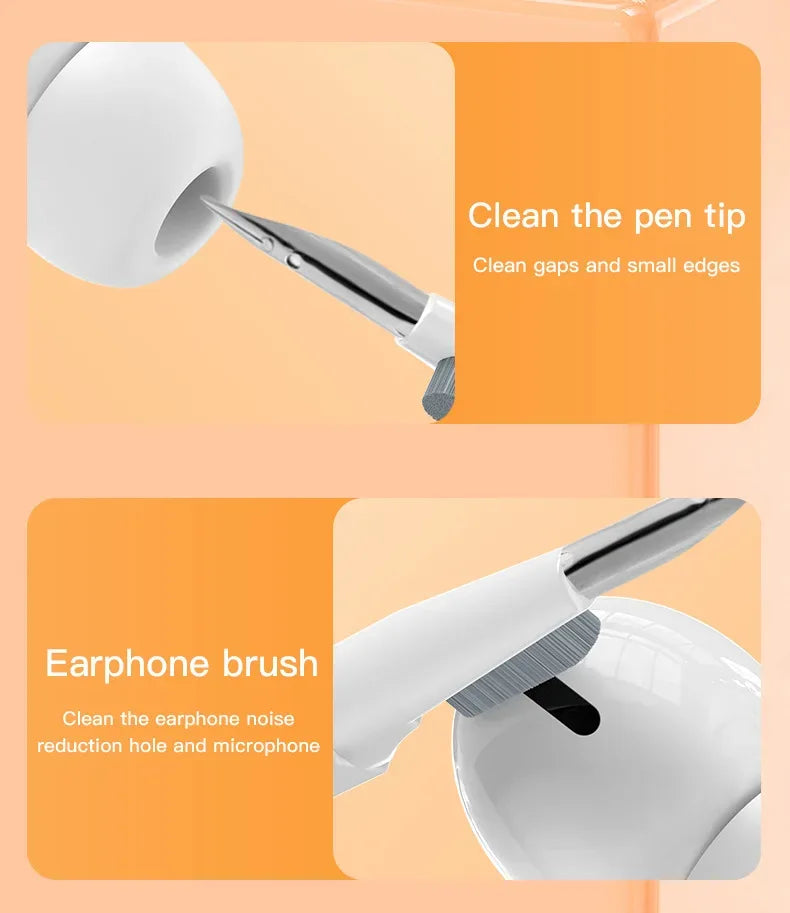 Clean the pen tip

Clean gaps and small edges

Earphone brush

Clean the earphone noise reduction hole and microphone