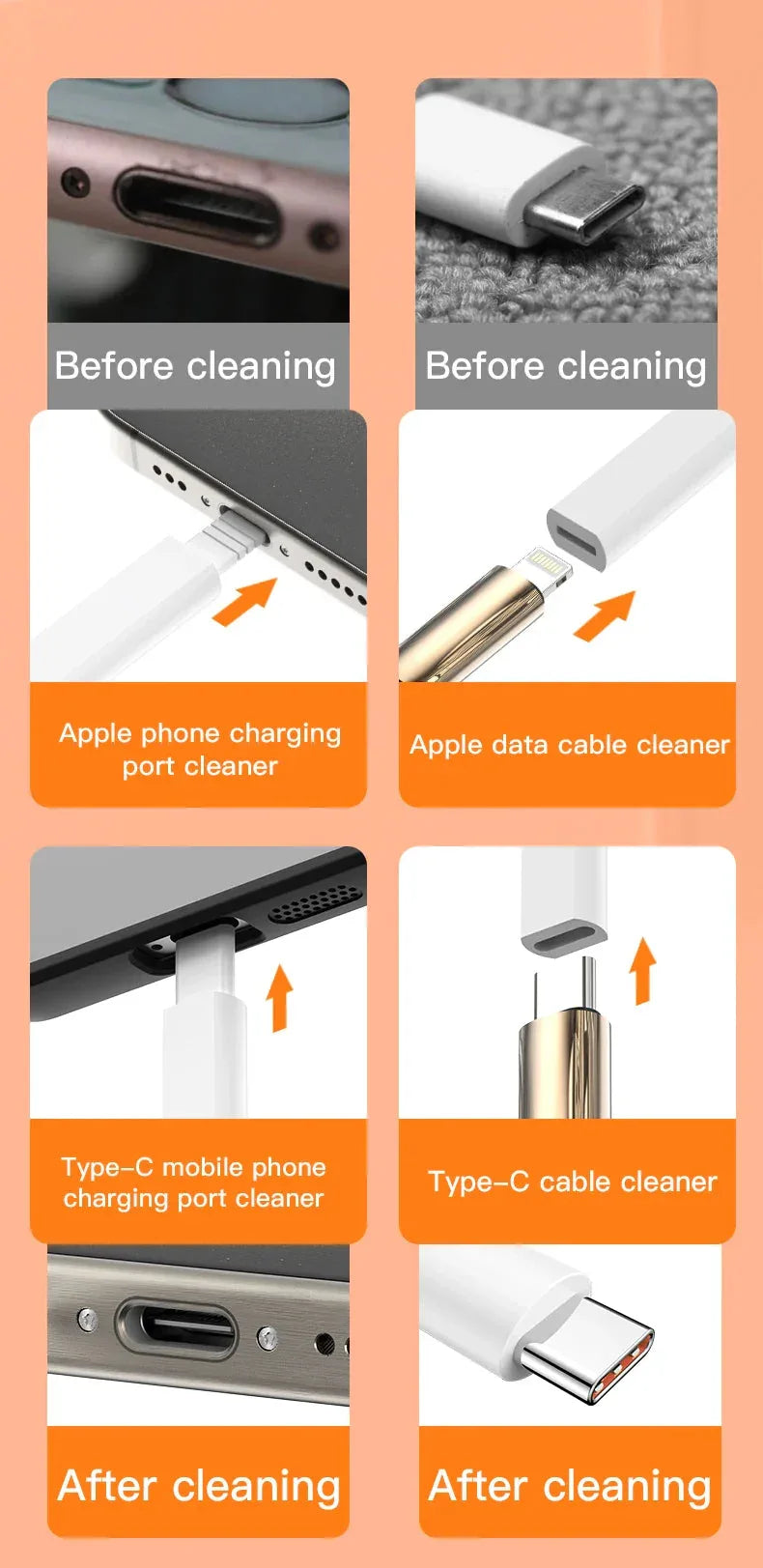 Before cleaning

Before cleaning

Apple phone charging port cleaner

Apple data cable cleaner

Type-C mobile phone charging port cleaner

Type-C cable cleaner

After cleaning

After cleaning