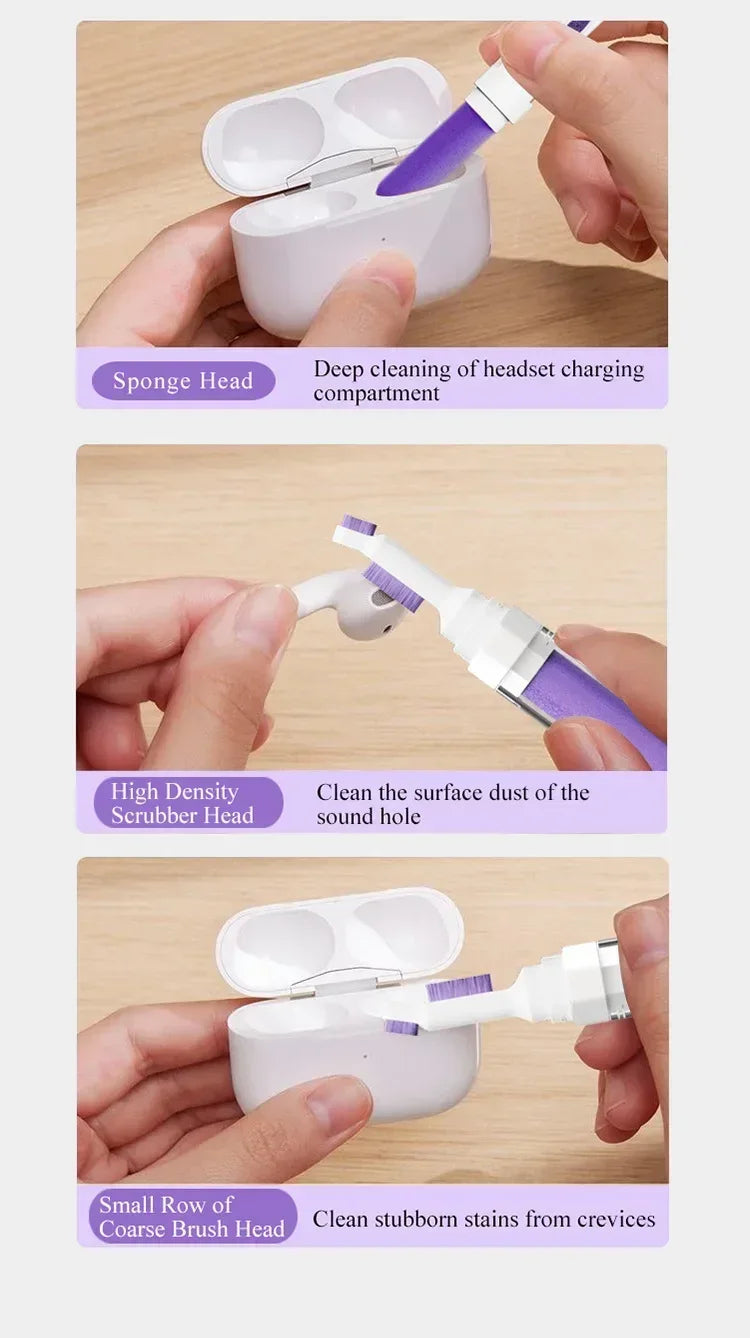 Sponge Head

Deep cleaning of headset charging compartment

High Density Scrubber Head

Clean the surface dust of the sound hole

Small Row of Coarse Brush Head

Clean stubborn stains from crevices