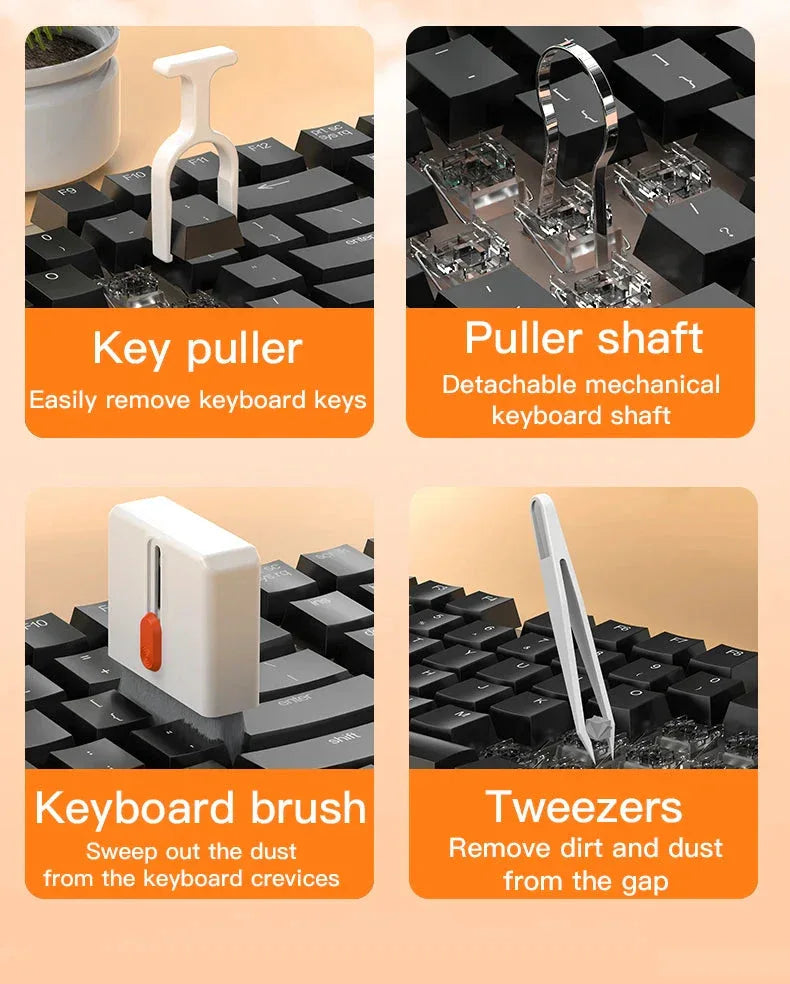 Key puller
Easily remove keyboard keys

Puller shaft
Detachable mechanical keyboard shaft

Keyboard brush
Sweep out the dust from the keyboard crevices

Tweezers
Remove dirt and dust from the gap