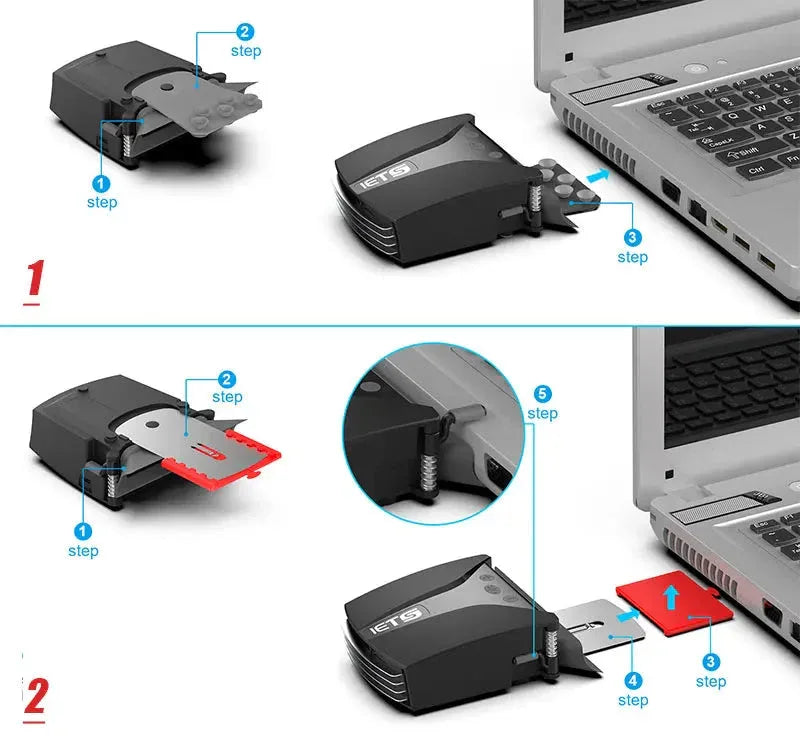 2
step

1
step

IETS

3
step

1

2
step

1
step

5
step

IETS

4
step

3
step

2