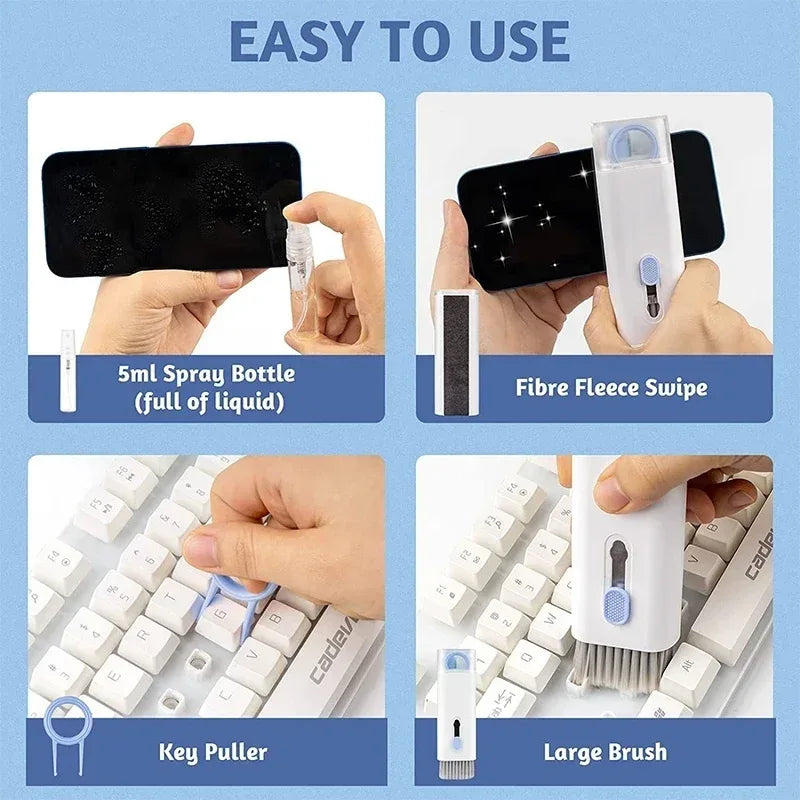 EASY TO USE

5ml Spray Bottle (full of liquid)

Fibre Fleece Swipe

Key Puller

Large Brush