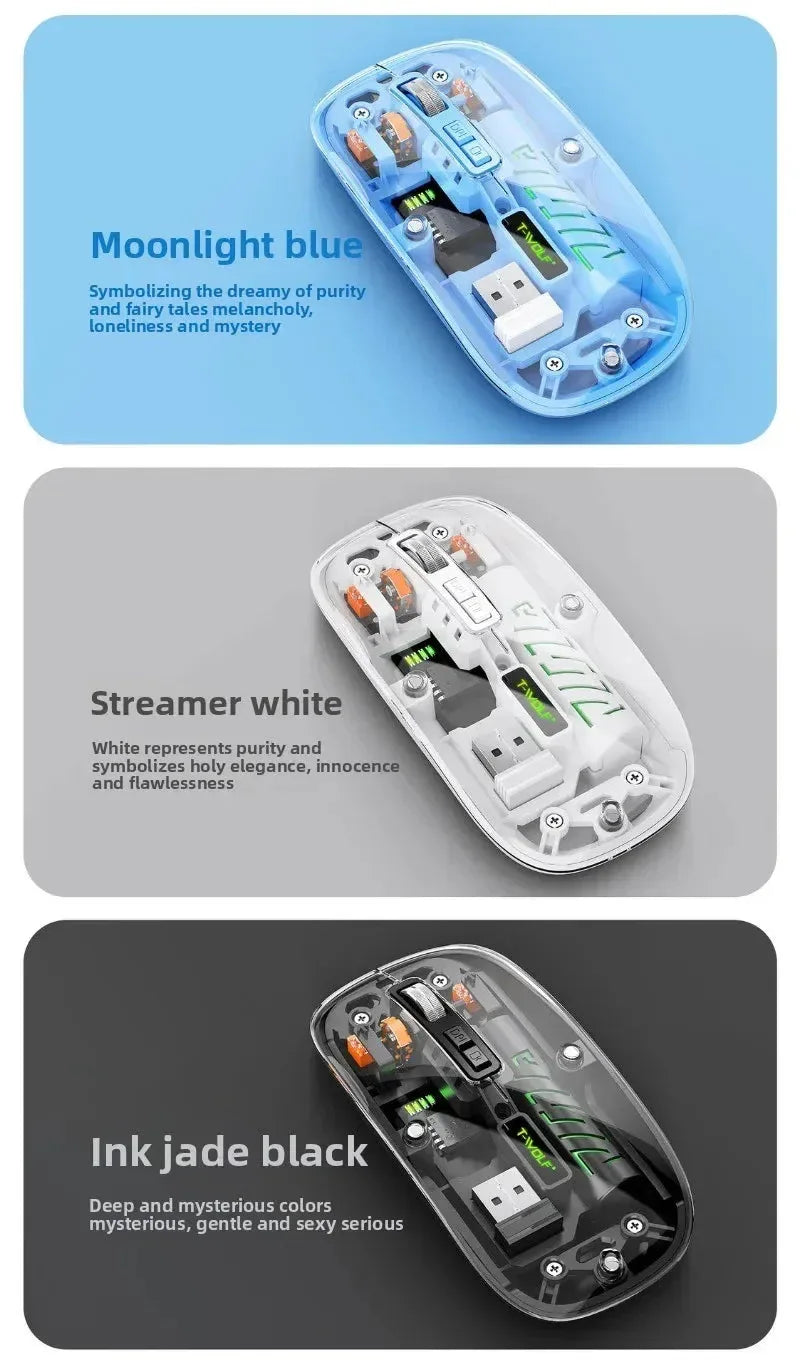 Moonlight blue

Symbolizing the dreamy of purity and fairy tales melancholy, loneliness and mystery

T-WOLF

Streamer white

White represents purity and symbolizes holy elegance, innocence and flawlessness

T-WOLF

Ink jade black

Deep and mysterious colors mysterious, gentle and sexy serious

T-WOLF