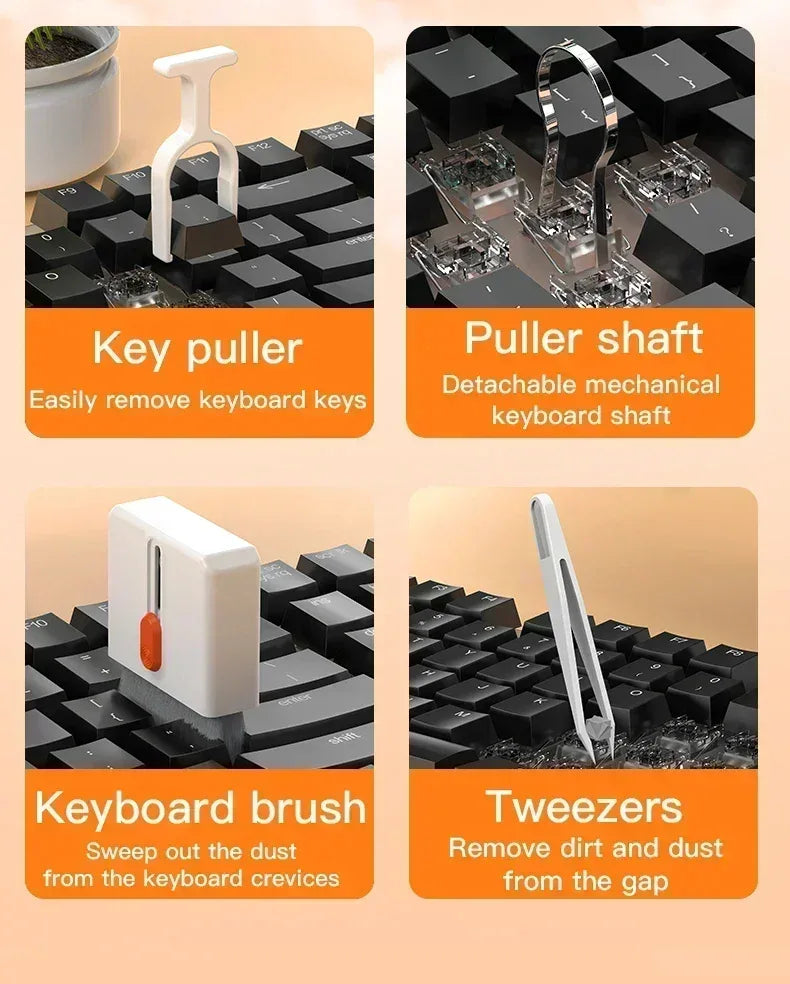 Key puller
Easily remove keyboard keys

Puller shaft
Detachable mechanical keyboard shaft

Keyboard brush
Sweep out the dust from the keyboard crevices

Tweezers
Remove dirt and dust from the gap