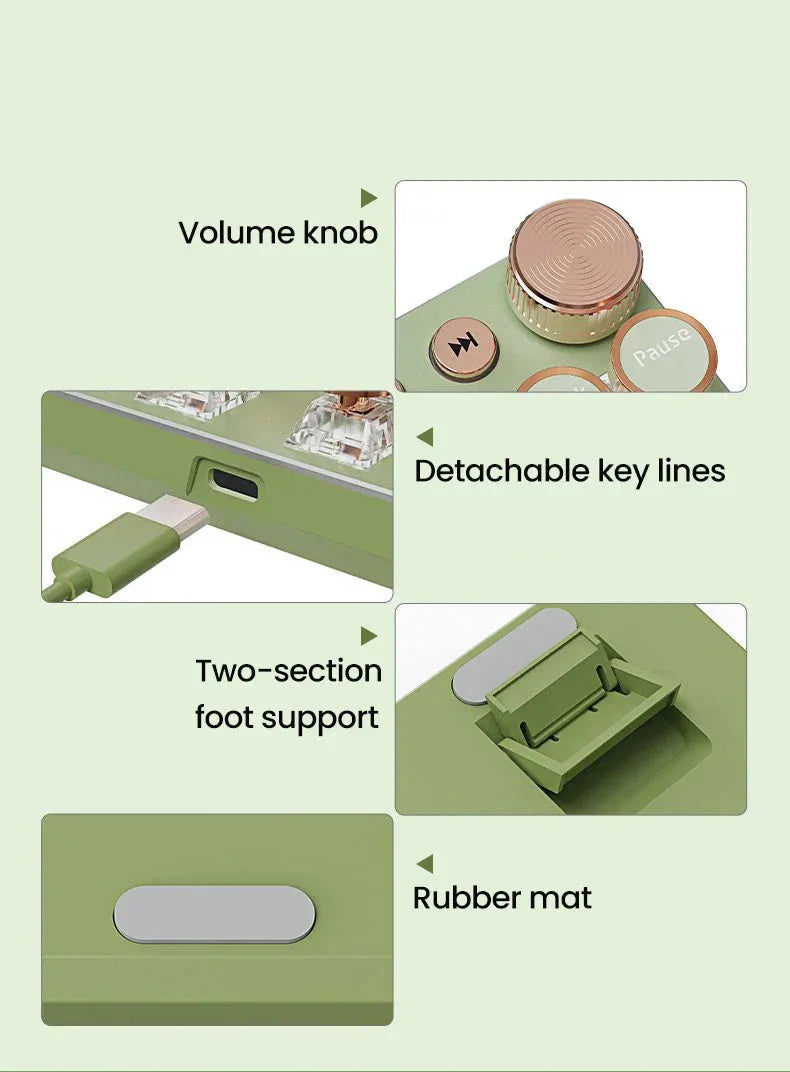 Volume knob

Pause

Detachable key lines

Two-section foot support

Rubber mat