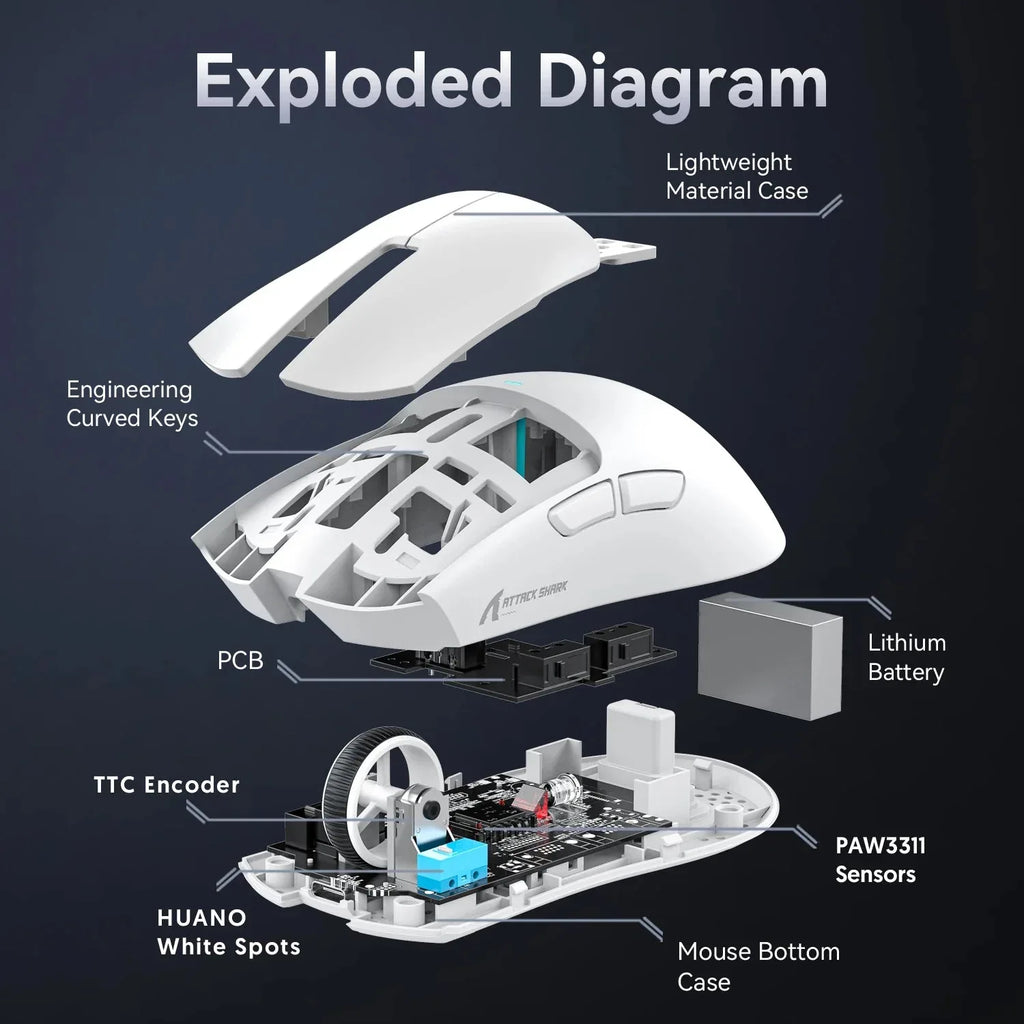 Exploded Diagram

Lightweight Material Case

Engineering Curved Keys

ATTACK SHARK

PCB

Lithium Battery

TTC Encoder

PAW3311 Sensors

HUANO White Spots

Mouse Bottom Case