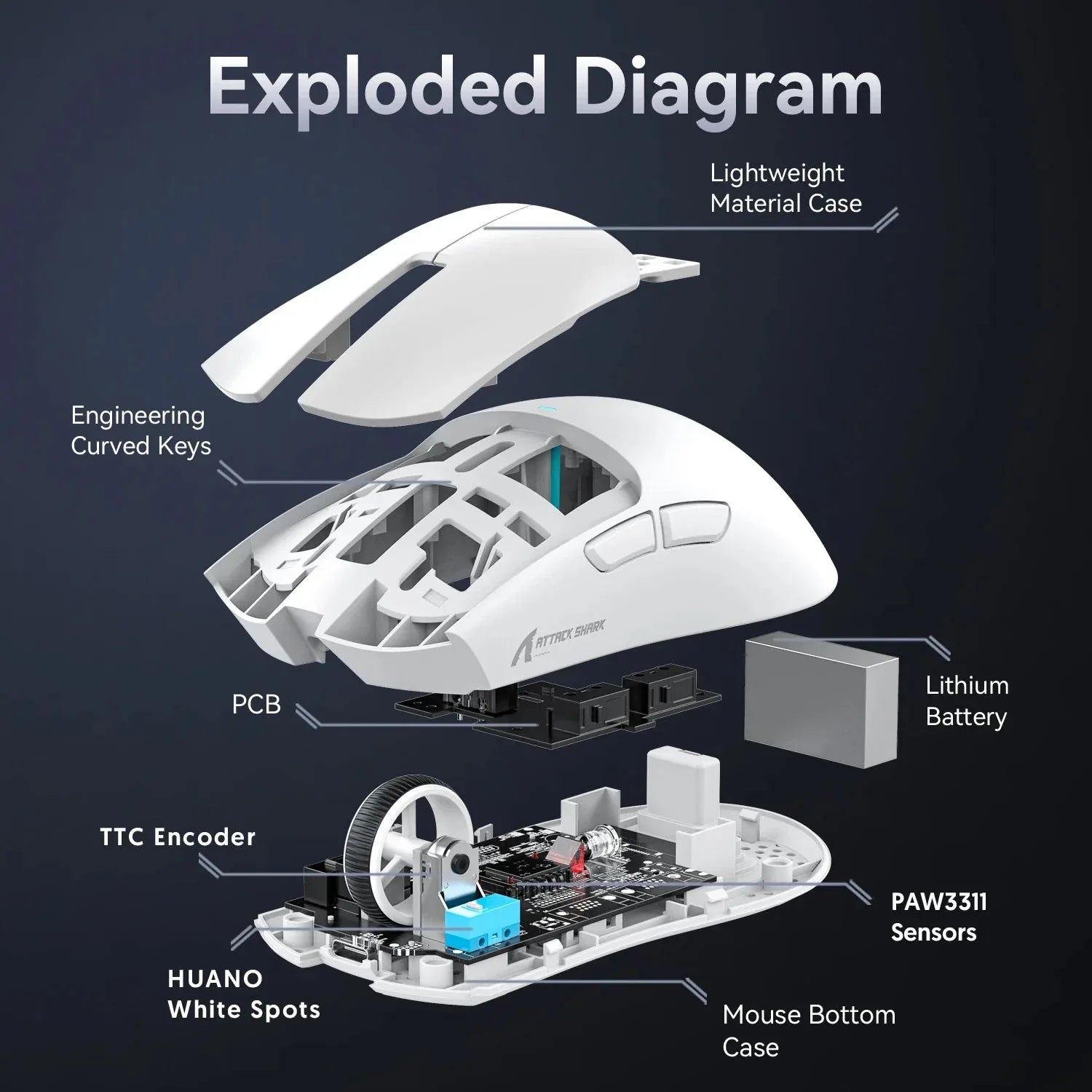 Exploded Diagram

Lightweight Material Case

Engineering Curved Keys

ATTACK SHARK

PCB

Lithium Battery

TTC Encoder

PAW3311 Sensors

HUANO White Spots

Mouse Bottom Case