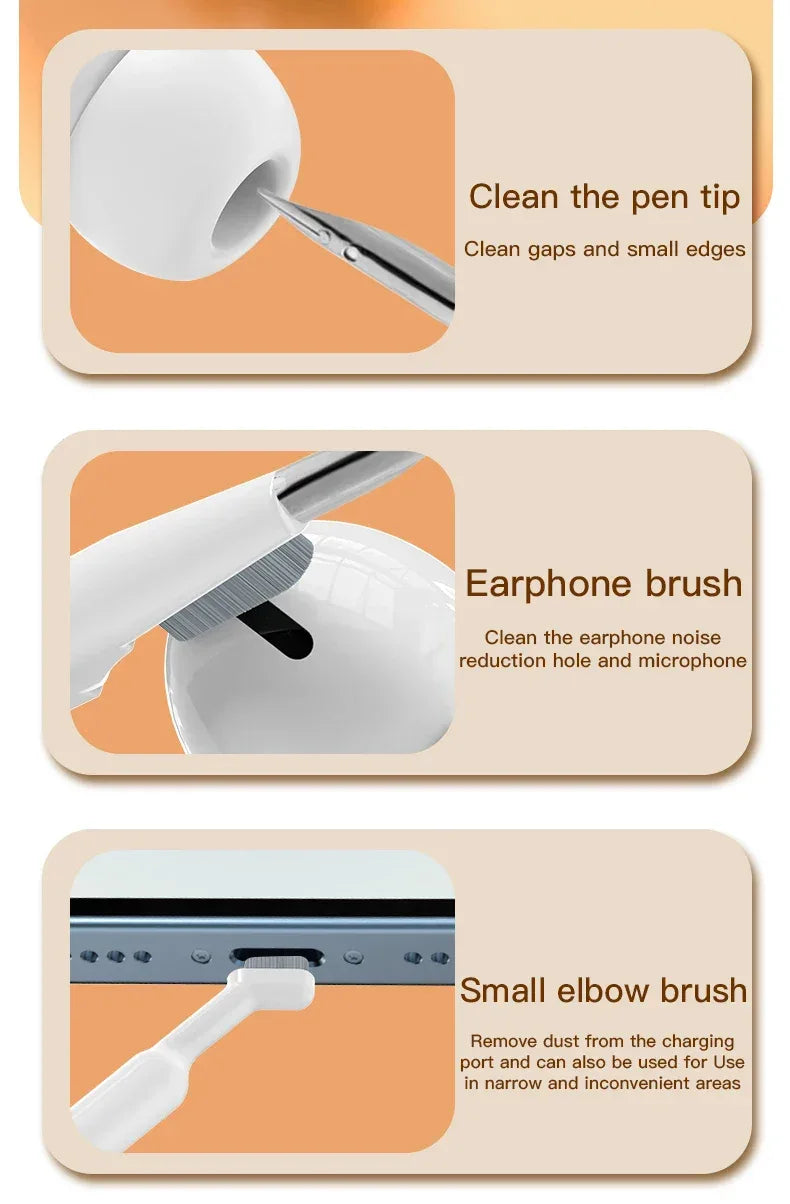 Clean the pen tip

Clean gaps and small edges

Earphone brush

Clean the earphone noise reduction hole and microphone

Small elbow brush

Remove dust from the charging port and can also be used for Use in narrow and inconvenient areas