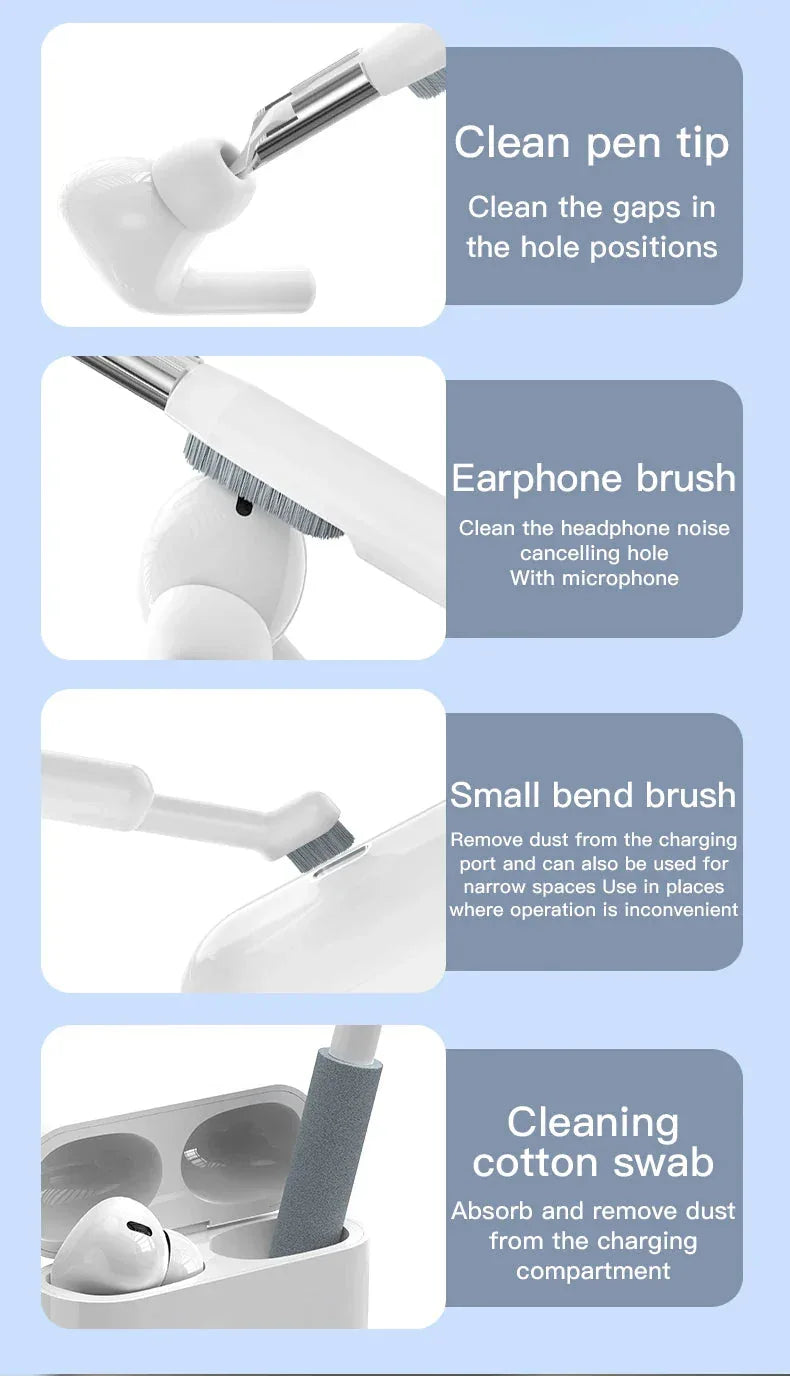 Clean pen tip

Clean the gaps in the hole positions

Earphone brush

Clean the headphone noise cancelling hole
With microphone

Small bend brush

Remove dust from the charging port and can also be used for narrow spaces Use in places where operation is inconvenient

Cleaning cotton swab

Absorb and remove dust from the charging compartment