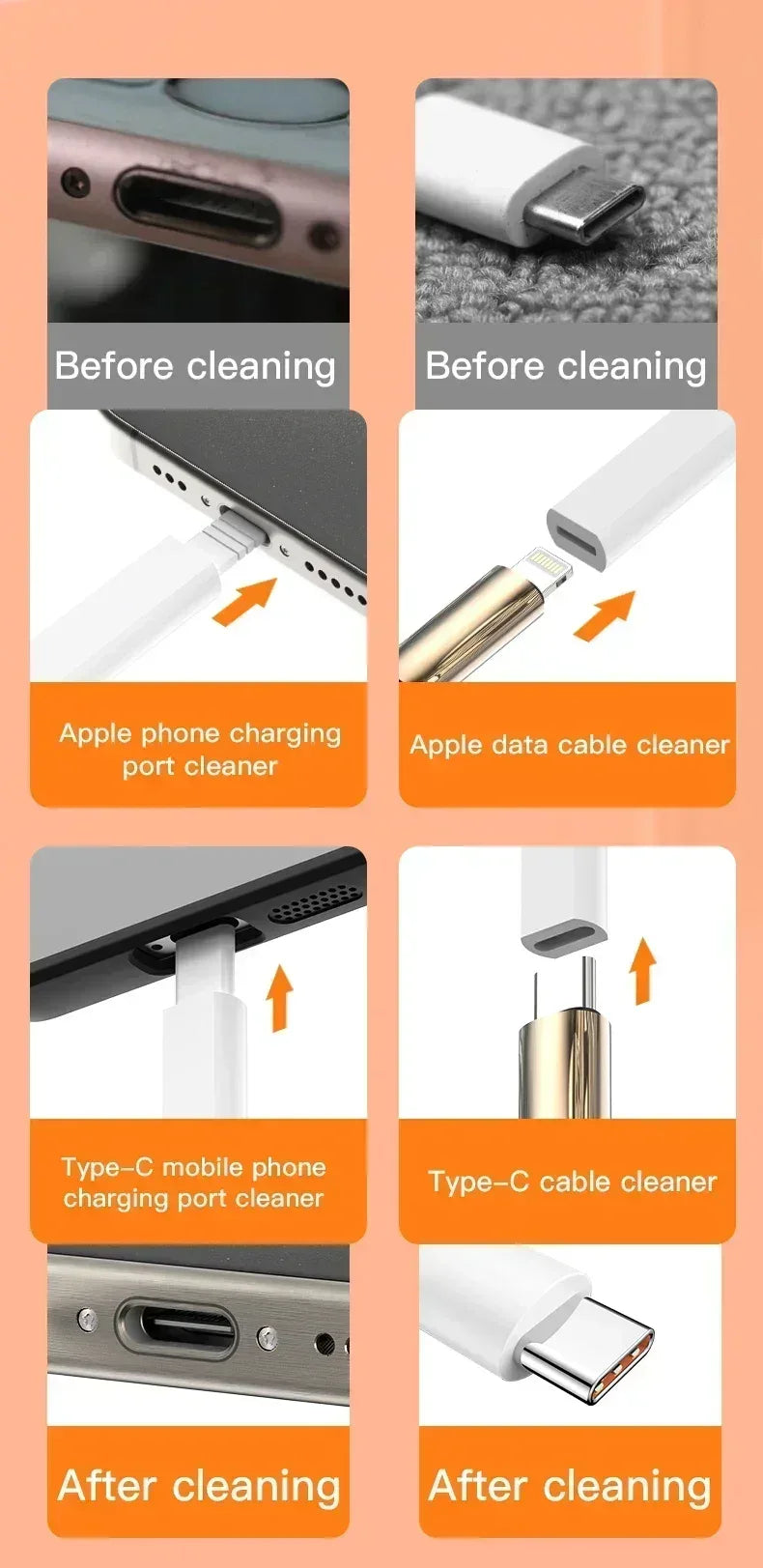 Before cleaning

Before cleaning

Apple phone charging port cleaner

Apple data cable cleaner

Type-C mobile phone charging port cleaner

Type-C cable cleaner

After cleaning

After cleaning